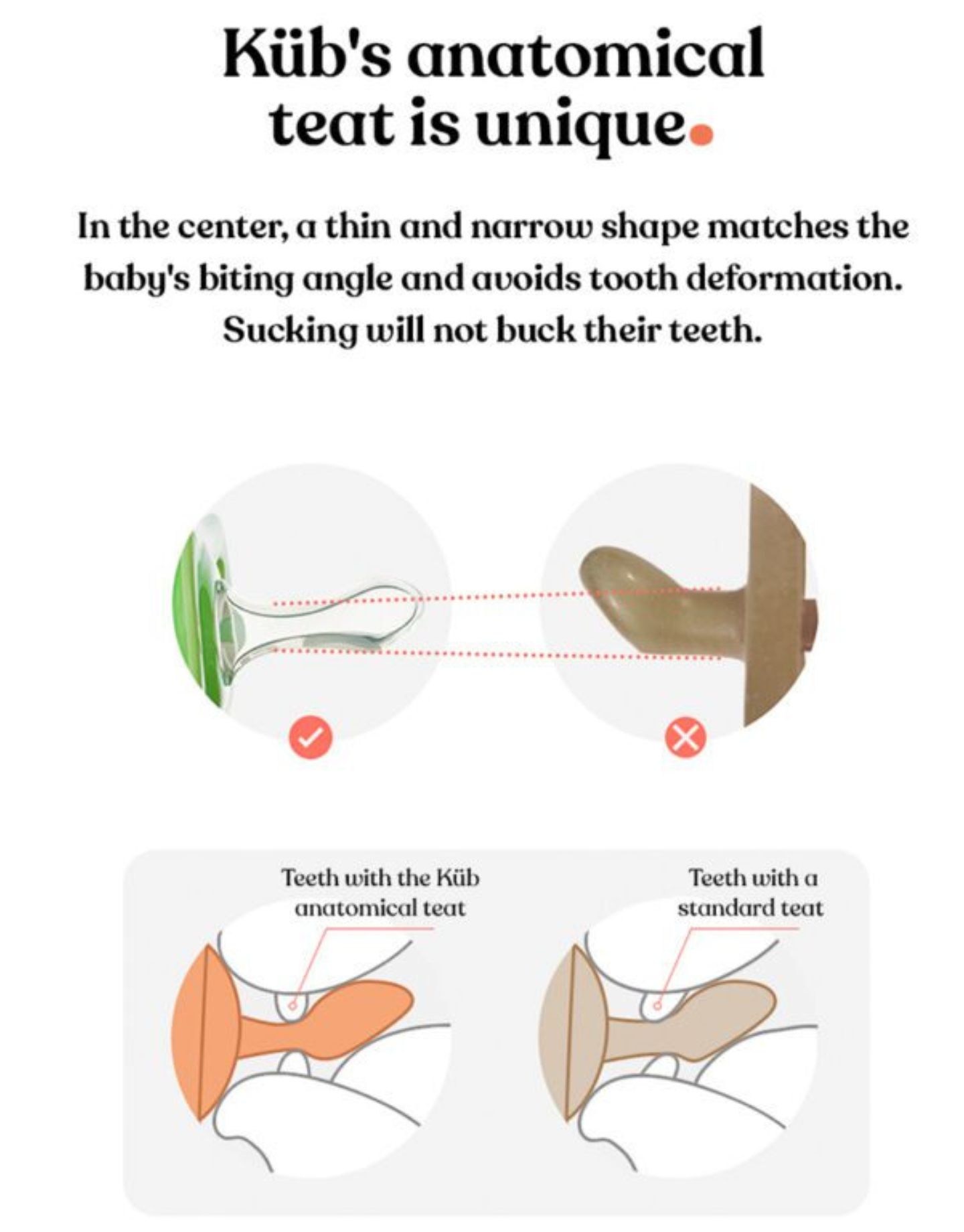 Küb's anatomical teat is unique.

In the center, a thin and narrow shape matches the baby's biting angle and avoids tooth deformation. Sucking will not buck their teeth.

Teeth with the Küb anatomical teat

Teeth with a standard teat